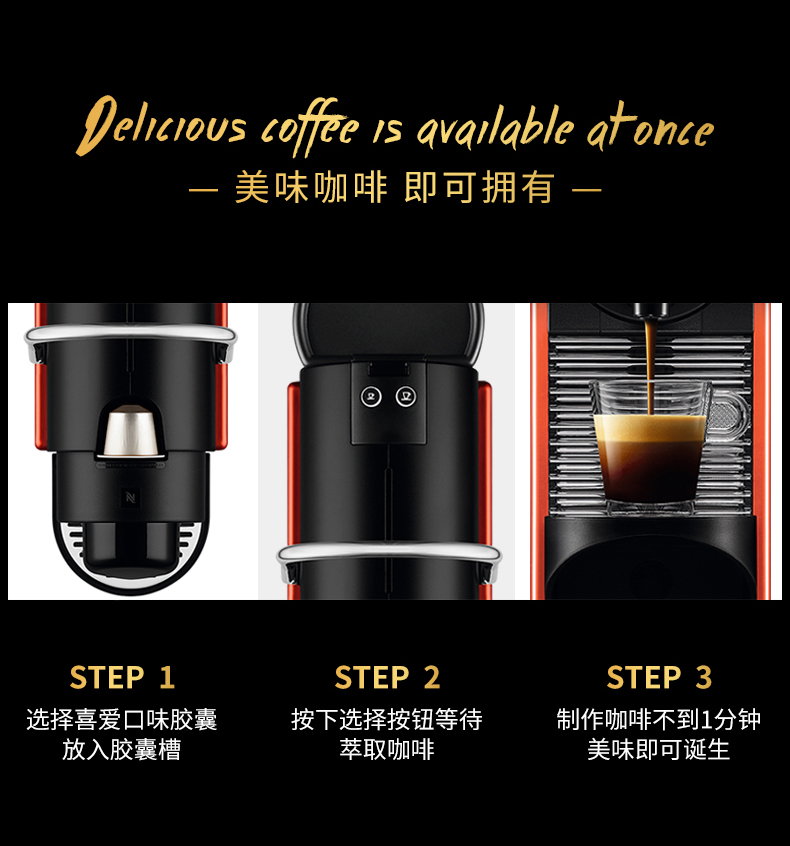 Delicious coffee is available at once
— 美味咖啡 即可拥有 —

STEP 1
选择喜爱口味胶囊
放入胶囊槽

STEP 2
按下选择按钮等待
萃取咖啡

STEP 3
制作咖啡不到1分钟
美味即可诞生