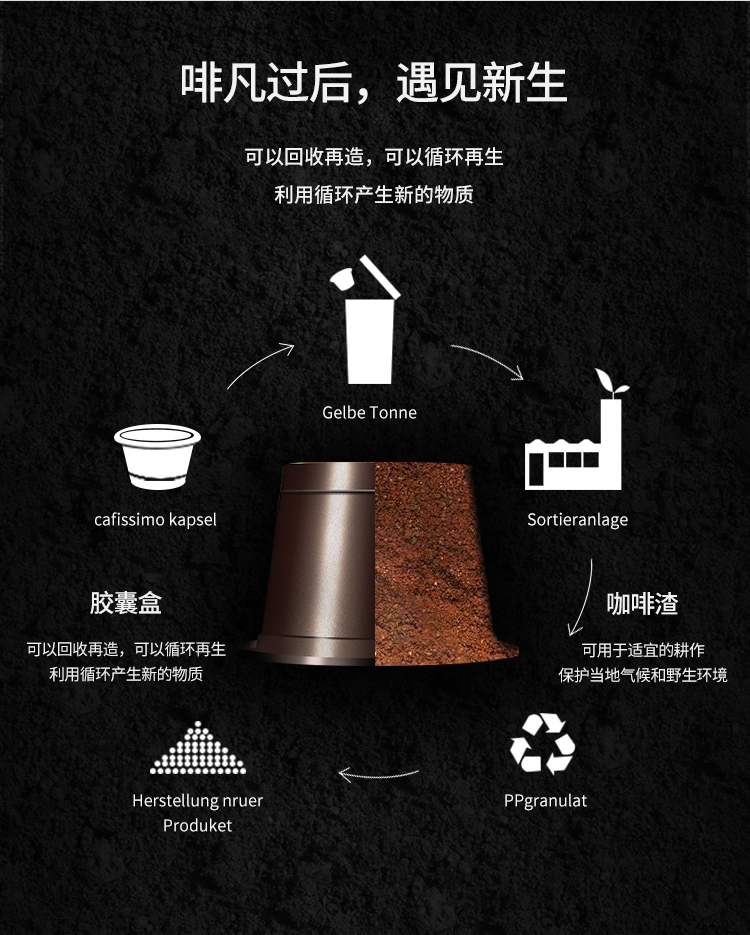 啡凡过后，遇见新生

可以回收再造，可以循环再生
利用循环产生新的物质

Gelbe Tonne

cafissimo kapsel

Sortieranlage

胶囊盒

可以回收再造，可以循环再生
利用循环产生新的物质

咖啡渣

可用于适宜的耕作
保护当地气候和野生环境

Herstellung nruer Produket

PPgranulat